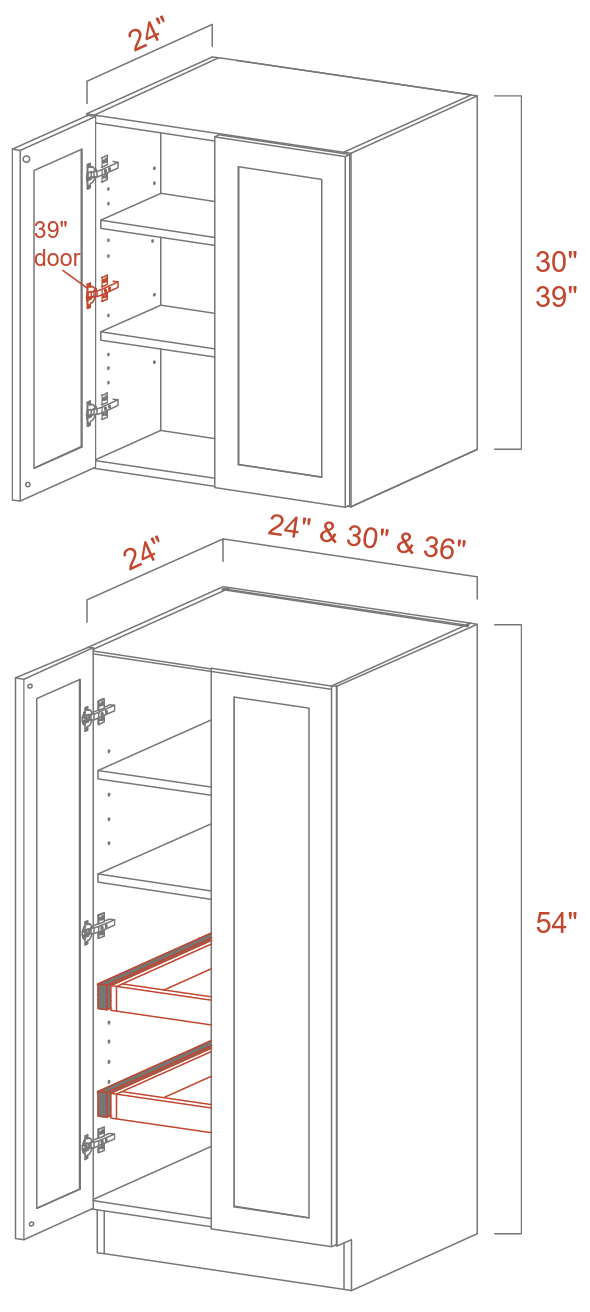 24"

39"
door

30"
39"

24"

24" & 30" & 36"

54"